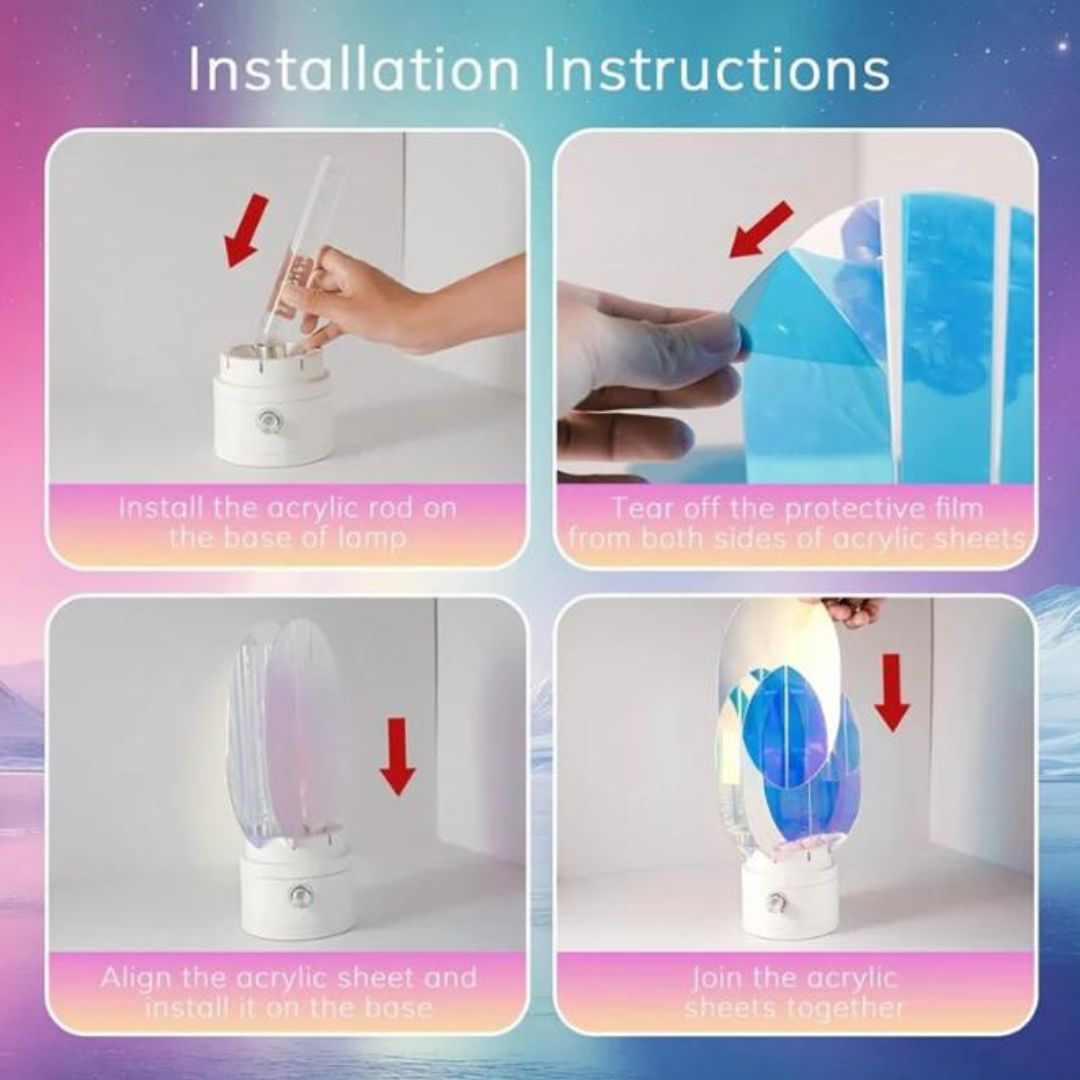 Installation Instructions

Install the acrylic rod on the base of lamp

Tear off the protective film from both sides of acrylic sheets

Align the acrylic sheet and install it on the base

Join the acrylic sheets together