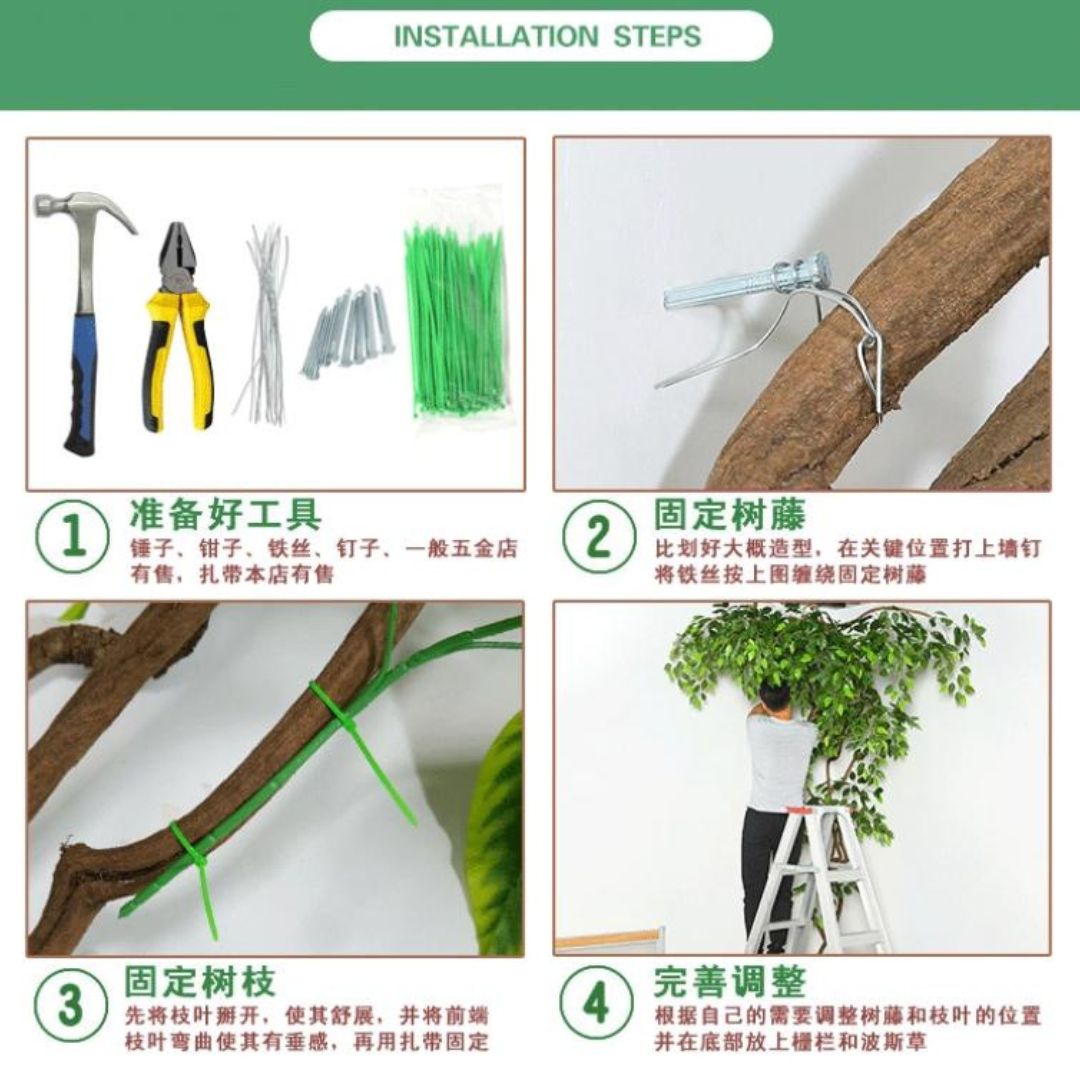 INSTALLATION STEPS

1 准备好工具
锤子、钳子、铁丝、钉子、一般五金店有售，扎带本店有售

2 固定树藤
比划好大概造型，在关键位置打上墙钉将铁丝按上图缠绕固定树藤

3 固定树枝
先将枝叶掰开，使其舒展，并将前端枝叶弯曲使其有垂感，再用扎带固定

4 完善调整
根据自己的需要调整树藤和枝叶的位置并在底部放上栅栏和波斯草